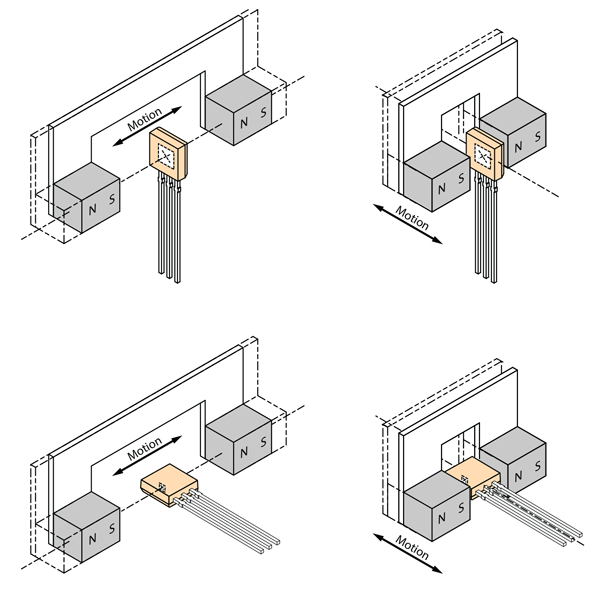 Motion
N S
N S

N S
N S
Motion

Motion
N S
N S

N S
N S
Motion